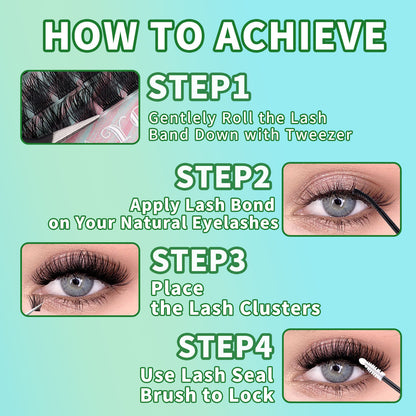 HOW TO ACHIEVE

STEP1
Gentlely Roll the Lash Band Down with Tweezer

STEP2
Apply Lash Bond on Your Natural Eyelashes

STEP3
Place the Lash Clusters

STEP4
Use Lash Seal Brush to Lock